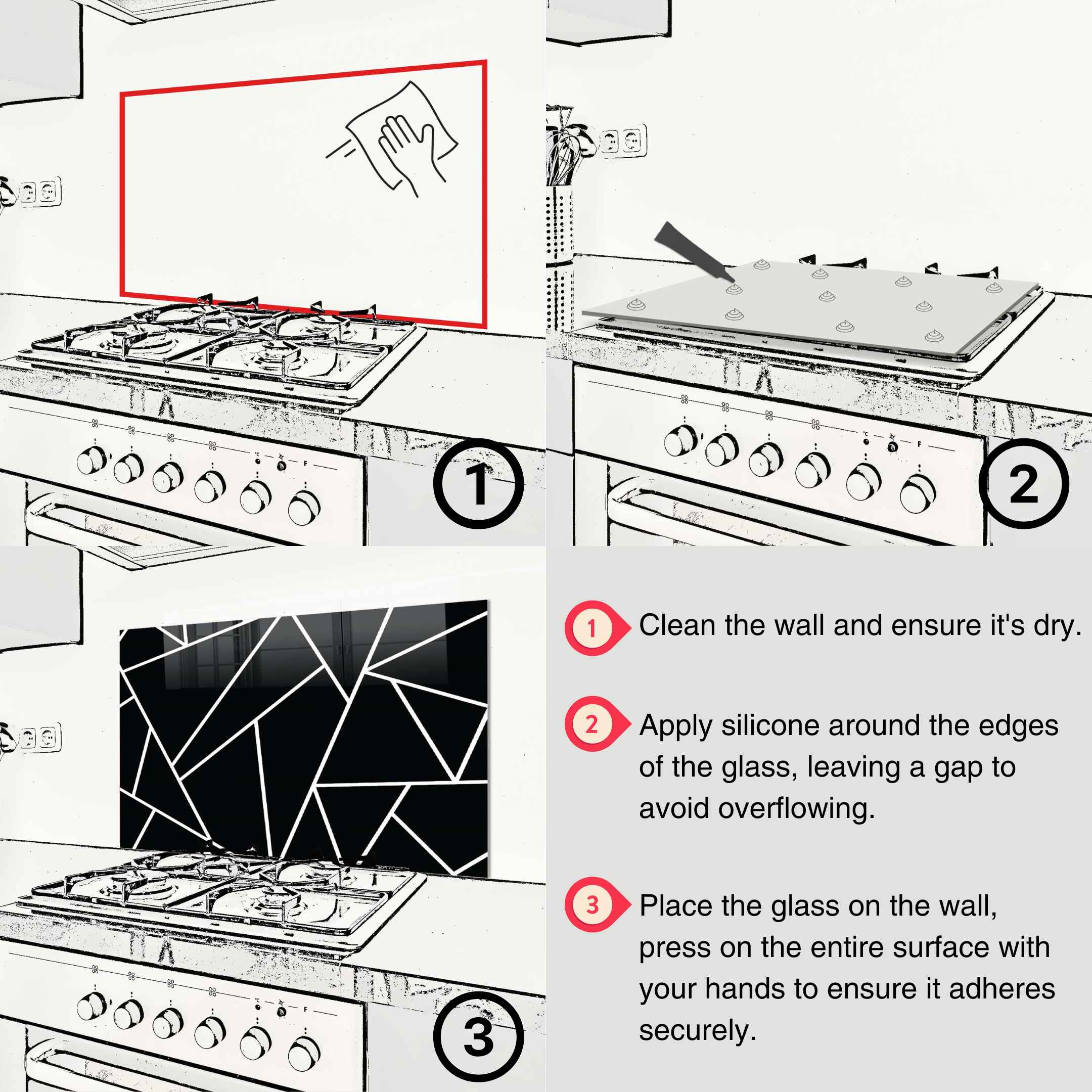 1

2

3

1 Clean the wall and ensure it's dry.

2 Apply silicone around the edges of the glass, leaving a gap to avoid overflowing.

3 Place the glass on the wall, press on the entire surface with your hands to ensure it adheres securely.