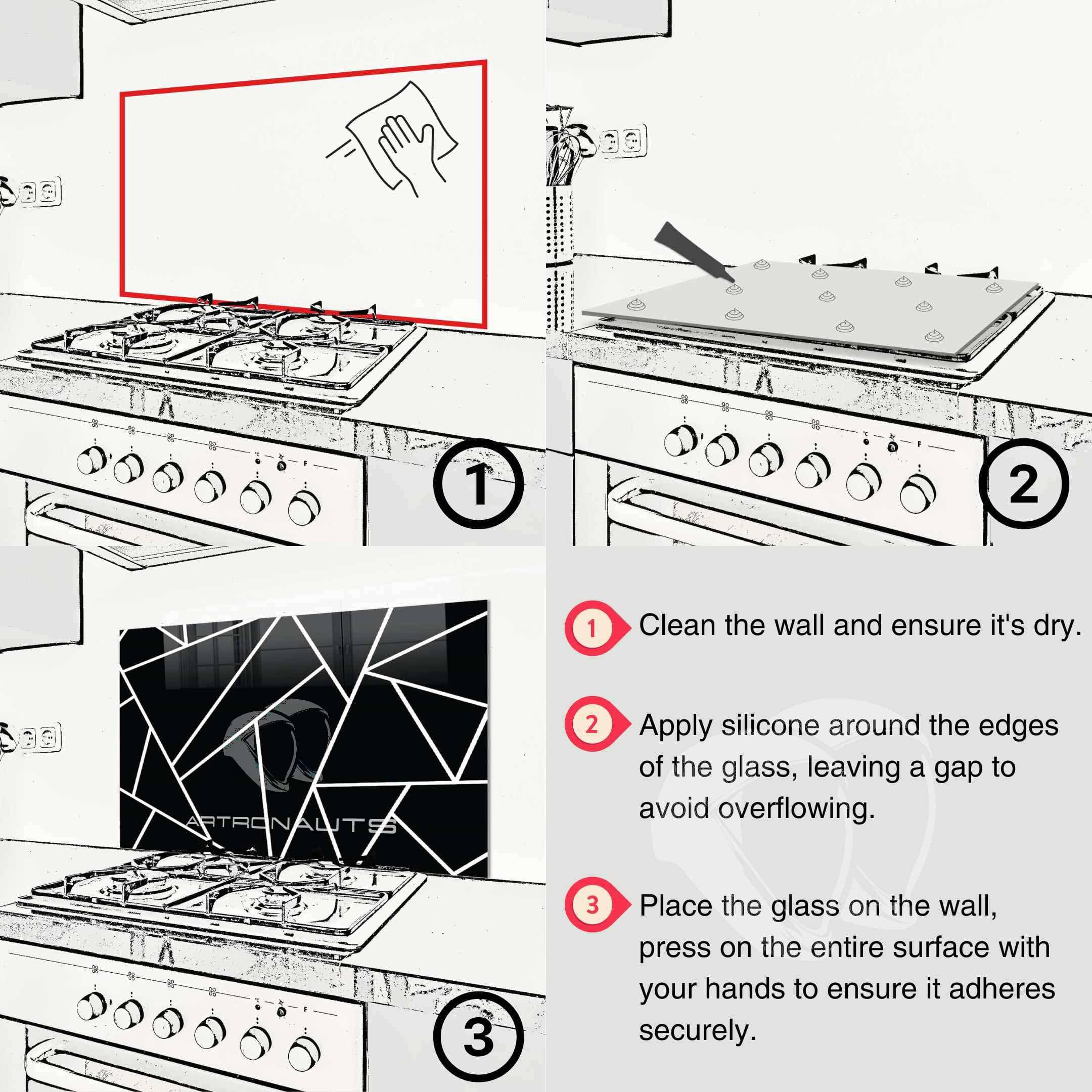 1

2

ARTRONAUTS

3

1 Clean the wall and ensure it's dry.

2 Apply silicone around the edges of the glass, leaving a gap to avoid overflowing.

3 Place the glass on the wall, press on the entire surface with your hands to ensure it adheres securely.